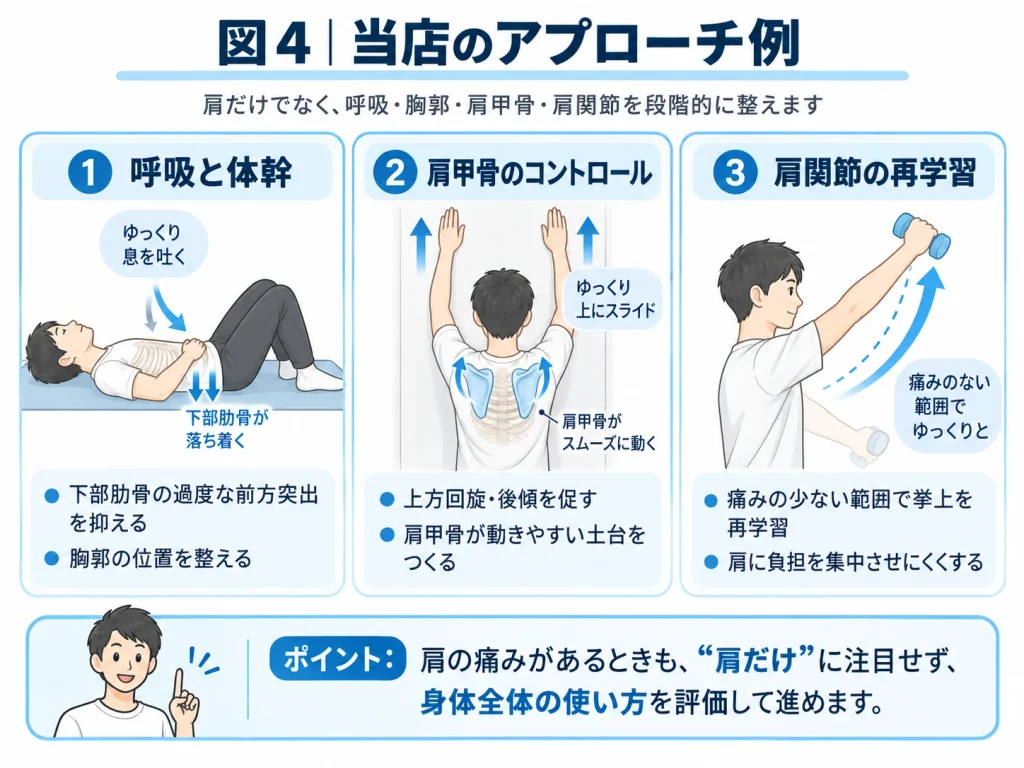 図４｜当店のアプローチ例

肩だけでなく、呼吸・胸郭・肩甲骨・肩関節を段階的に整えます

1 呼吸と体幹

ゆっくり息を吐く

下部肋骨が落ち着く

● 下部肋骨の過度な前方突出を抑える
● 胸郭の位置を整える

2 肩甲骨のコントロール

ゆっくり上にスライド

肩甲骨がスムーズに動く

● 上方回旋・後傾を促す
● 肩甲骨が動きやすい土台をつくる

3 肩関節の再学習

痛みのない範囲でゆっくりと

● 痛みの少ない範囲で挙上を再学習
● 肩に負担を集中させにくくする

ポイント： 肩の痛みがあるときも、“肩だけ”に注目せず、身体全体の使い方を評価して進めます。